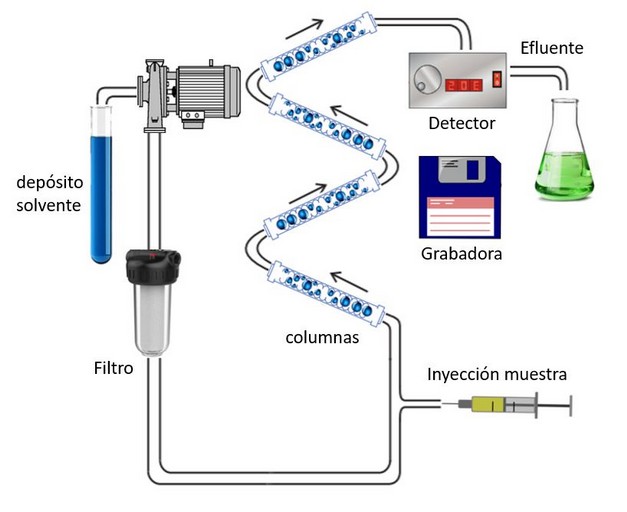 Efluente

20E

Detector

depósito solvente

Grabadora

columnas

Filtro

Inyección muestra